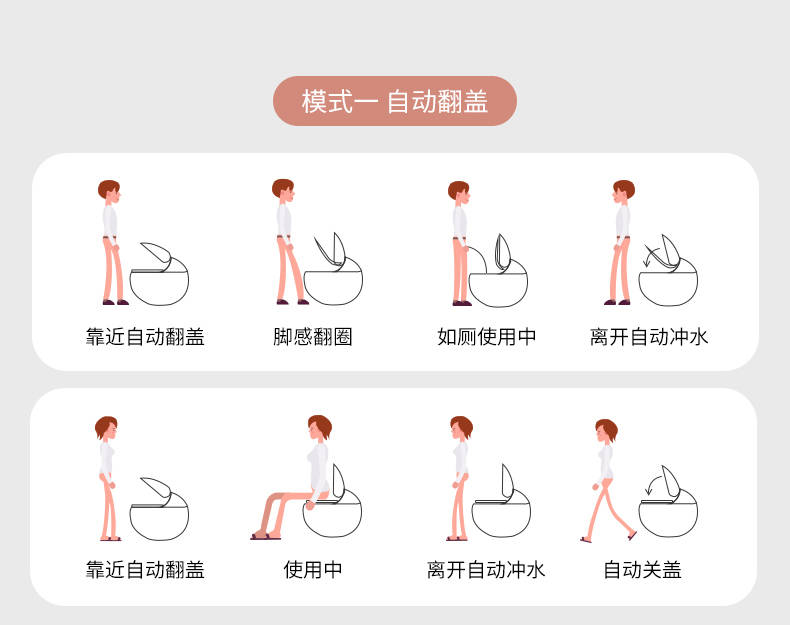 模式一 自动翻盖

靠近自动翻盖

脚感翻圈

如厕使用中

离开自动冲水

靠近自动翻盖

使用中

离开自动冲水

自动关盖